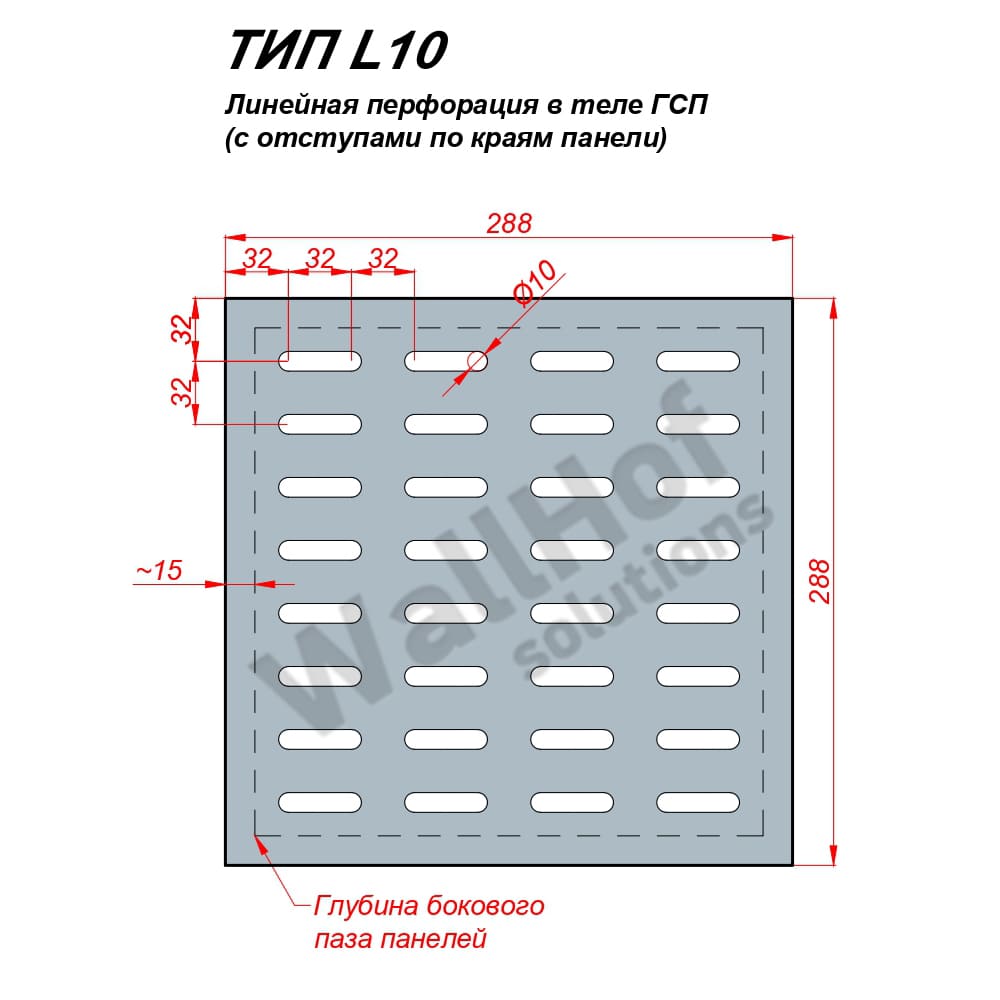 ТИП L10

Линейная перфорация в теле ГСП (с отступами по краям панели)

288

32 32 32

Ø10

32

32

~15

288

WallHof solutions

Глубина бокового паза панелей